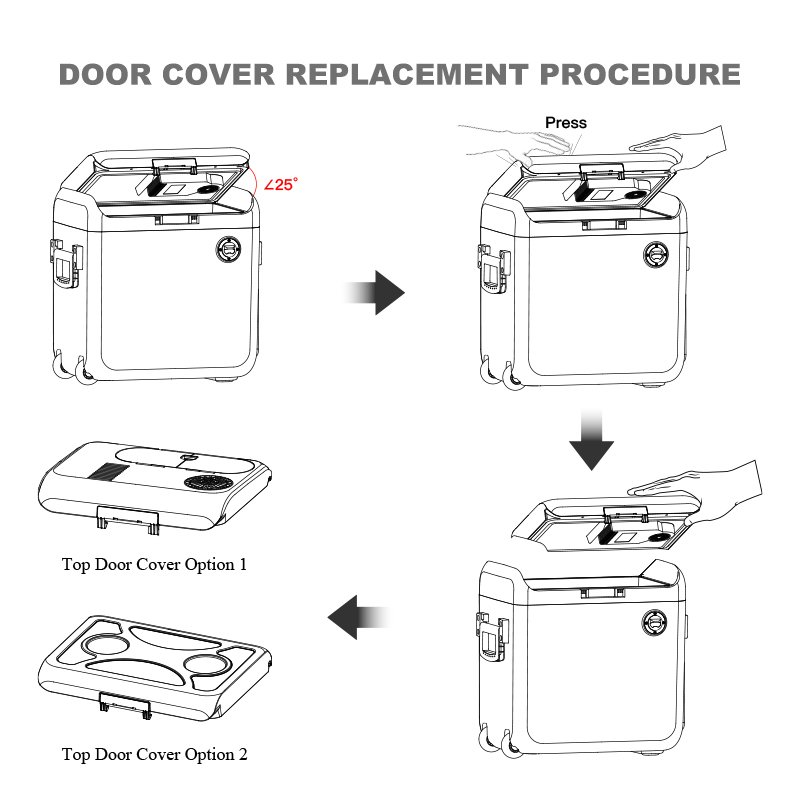 DOOR COVER REPLACEMENT PROCEDURE

∠25°

Press

Top Door Cover Option 1

Top Door Cover Option 2