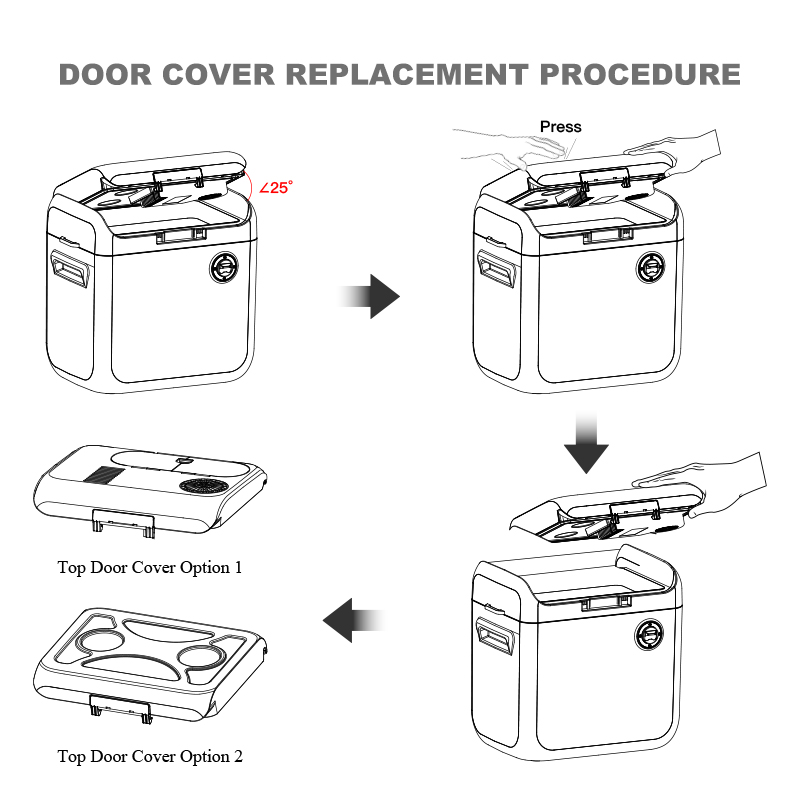 DOOR COVER REPLACEMENT PROCEDURE

$\angle 25^\circ$

Press

Top Door Cover Option 1

Top Door Cover Option 2